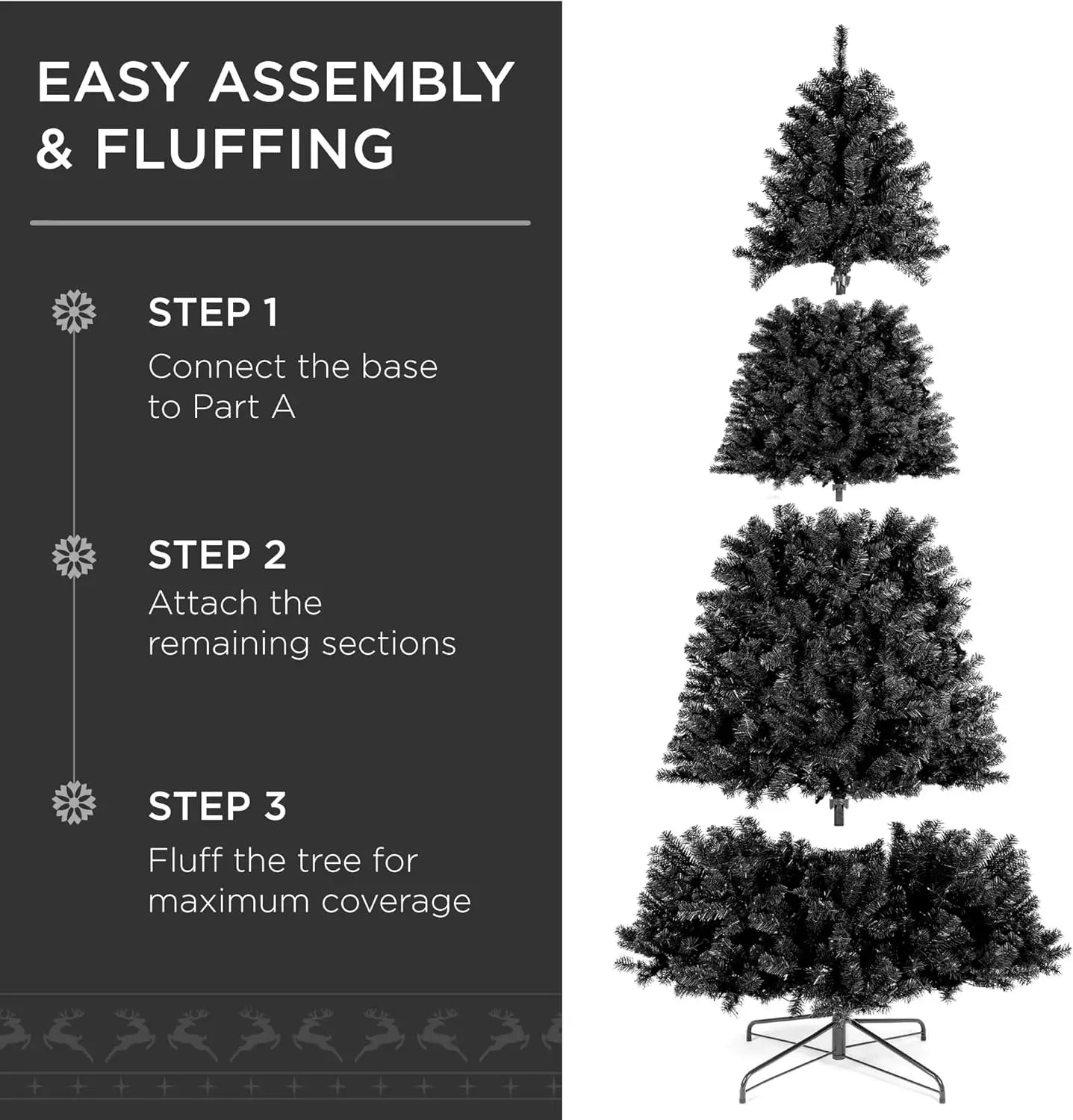 EASY ASSEMBLY & FLUFFING

STEP 1
Connect the base to Part A

STEP 2
Attach the remaining sections

STEP 3
Fluff the tree for maximum coverage